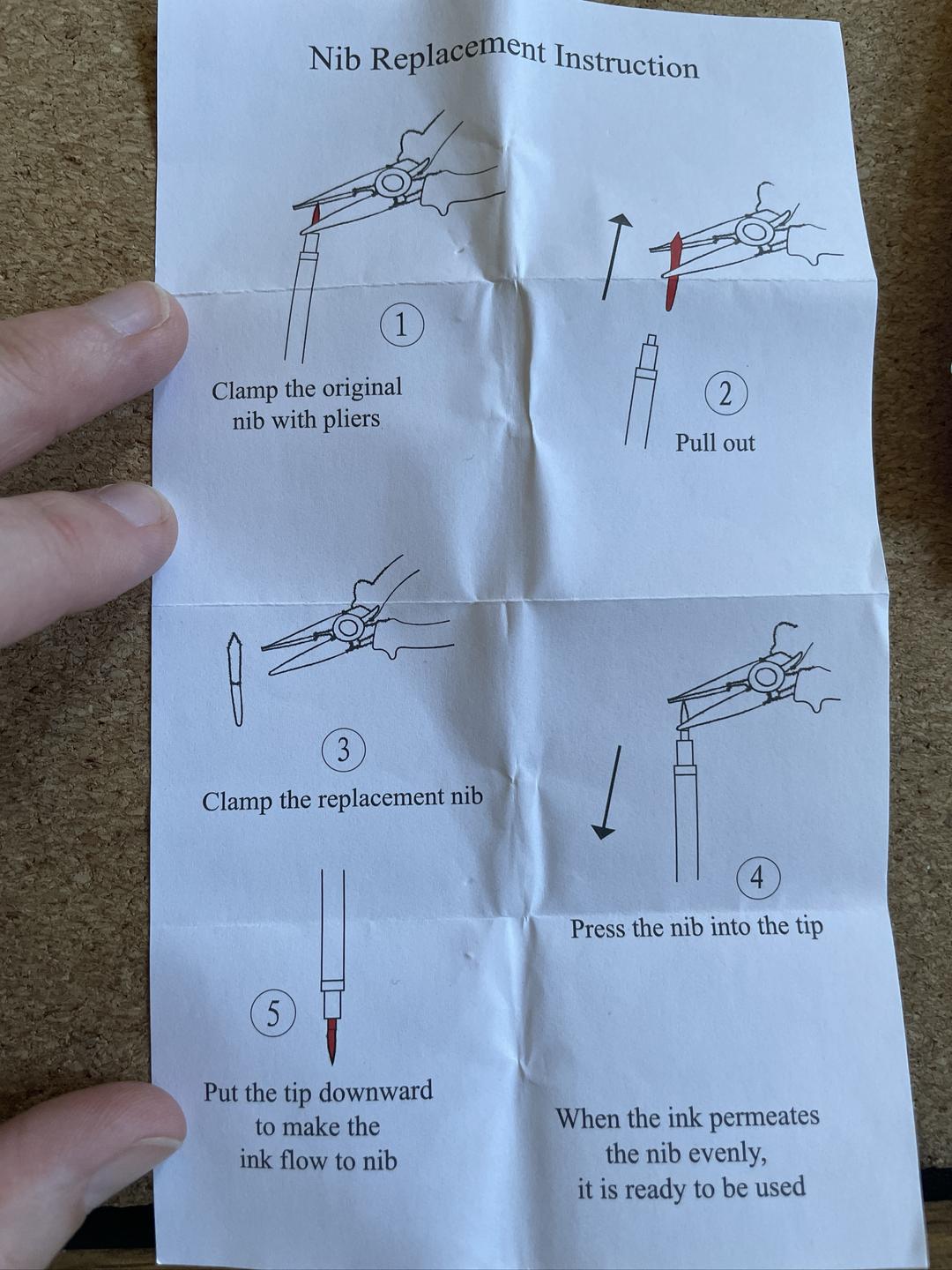 Nib Replacement Instruction

1
Clamp the original nib with pliers

2
Pull out

3
Clamp the replacement nib

4
Press the nib into the tip

5
Put the tip downward to make the ink flow to nib

When the ink permeates the nib evenly, it is ready to be used